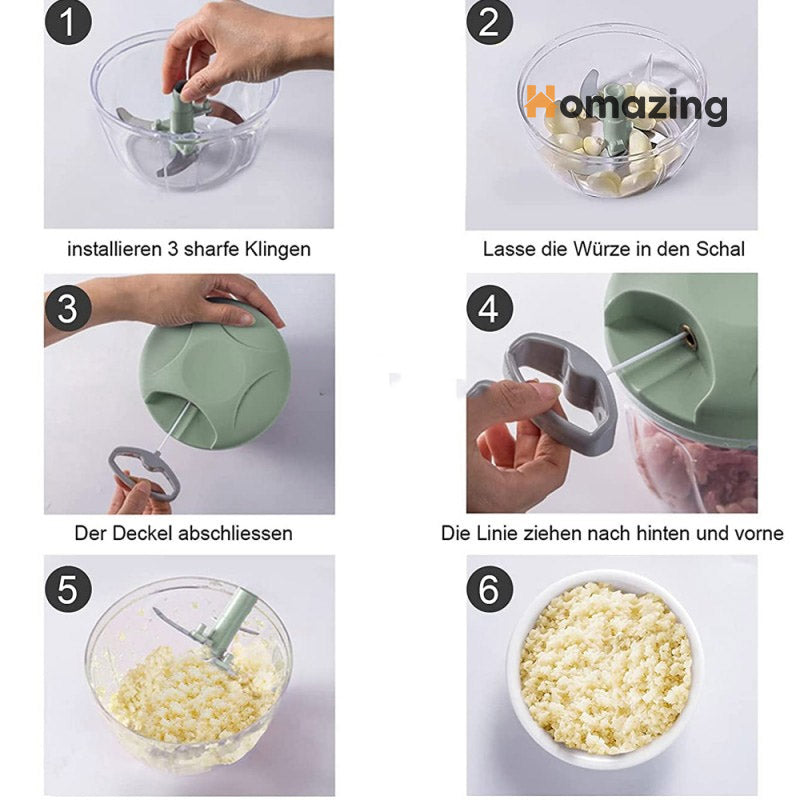 1

installieren 3 sharfe Klingen

2

Homazing

Lasse die Würze in den Schal

3

Der Deckel abschliessen

4

Die Linie ziehen nach hinten und vorne

5

6