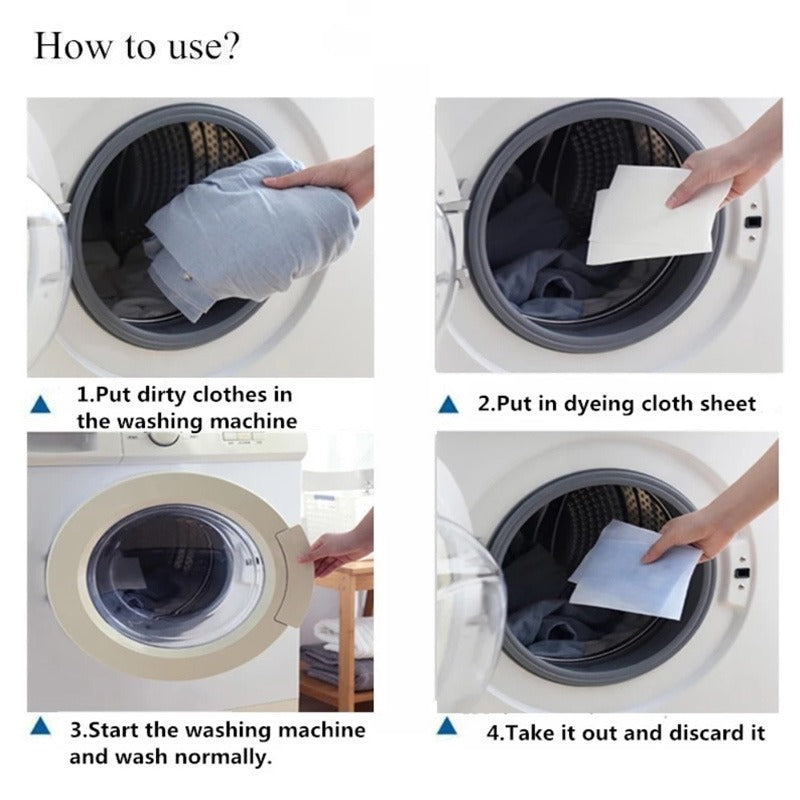 How to use?

1.Put dirty clothes in the washing machine

2.Put in dyeing cloth sheet

3.Start the washing machine and wash normally.

4.Take it out and discard it