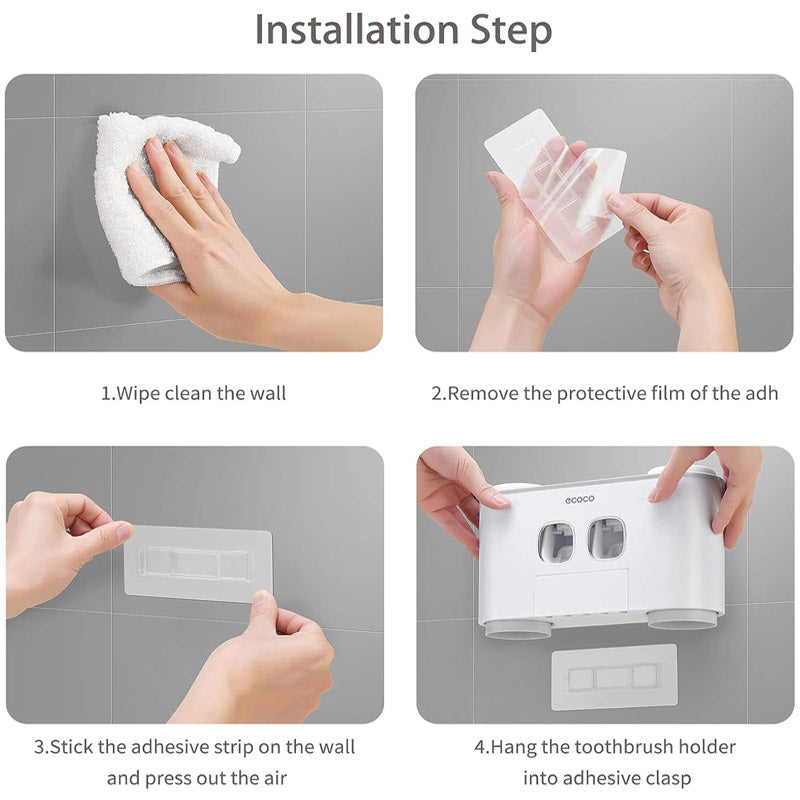 Installation Step

1.Wipe clean the wall

2.Remove the protective film of the adh

3.Stick the adhesive strip on the wall and press out the air

ecoco

4.Hang the toothbrush holder into adhesive clasp