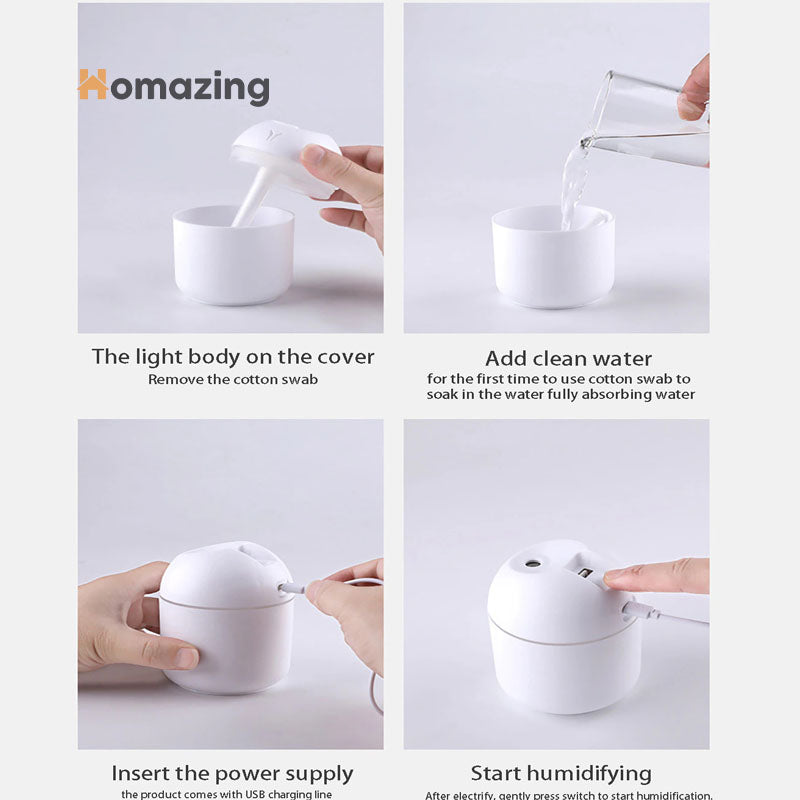 Homazing

The light body on the cover
Remove the cotton swab

Add clean water
for the first time to use cotton swab to soak in the water fully absorbing water

Insert the power supply
the product comes with USB charging line

Start humidifying
After electrify, gently press switch to start humidification.