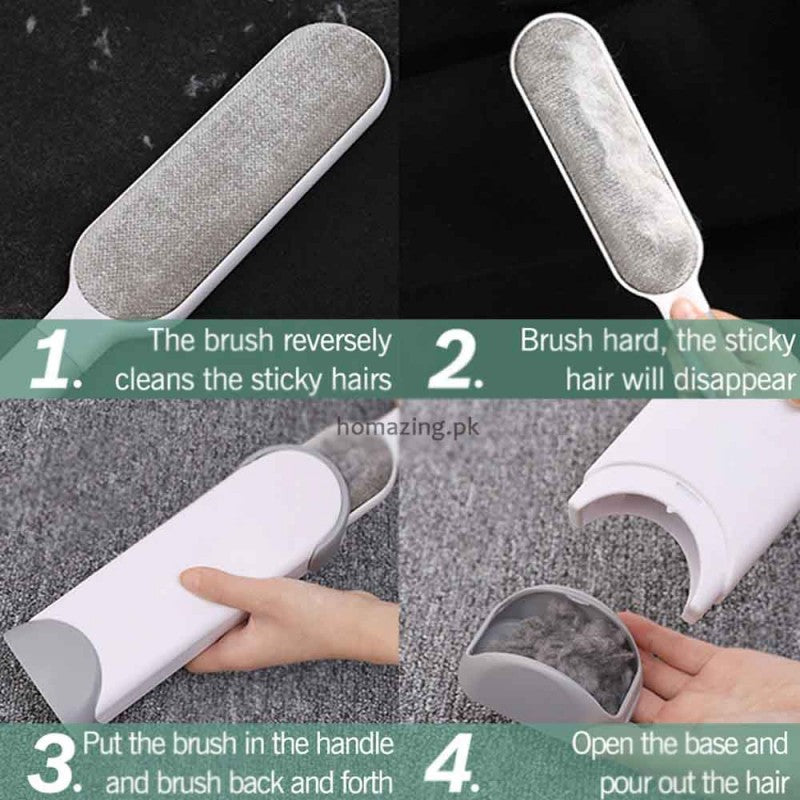 1. The brush reversely cleans the sticky hairs

2. Brush hard, the sticky hair will disappear

homazing.pk

3. Put the brush in the handle and brush back and forth

4. Open the base and pour out the hair